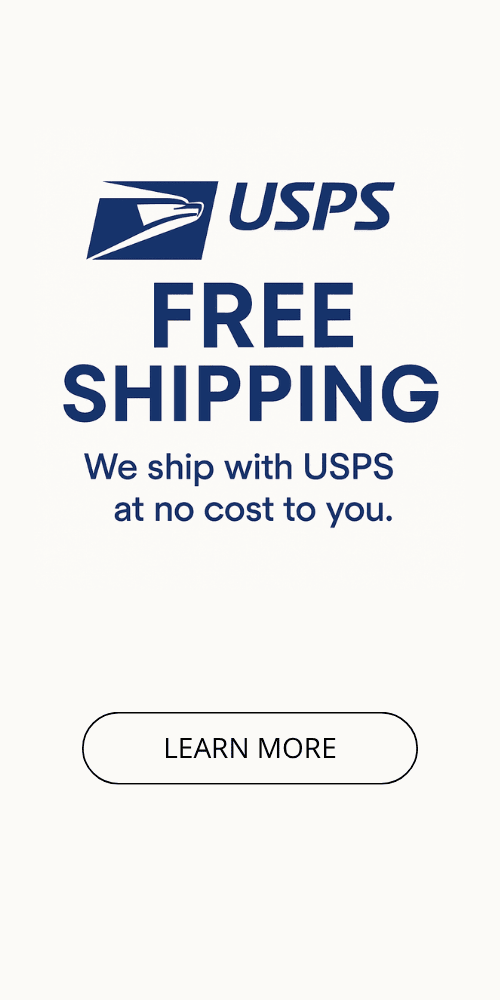 USPS

FREE SHIPPING

We ship with USPS at no cost to you.

LEARN MORE